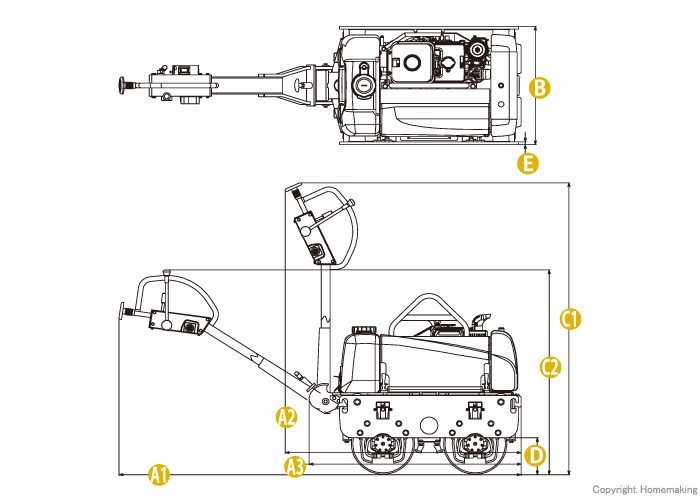 B
E
C1
C2
A2
D
A3
A1
Copyright Homemaking