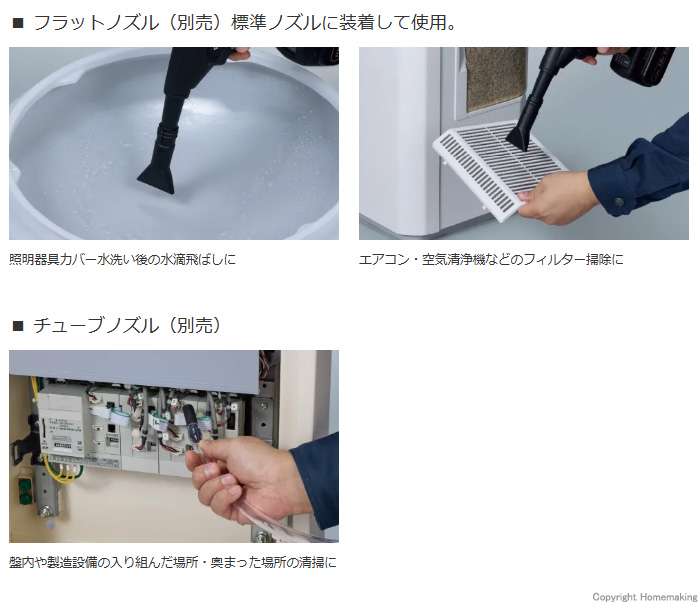 ■ フラットノズル（別売）標準ノズルに装着して使用。

照明器具カバー水洗い後の水滴飛ばしに

エアコン・空気清浄機などのフィルター掃除に

■ チューブノズル（別売）

盤内や製造設備の入り組んだ場所・奥まった場所の清掃に

Copyright Homemaking