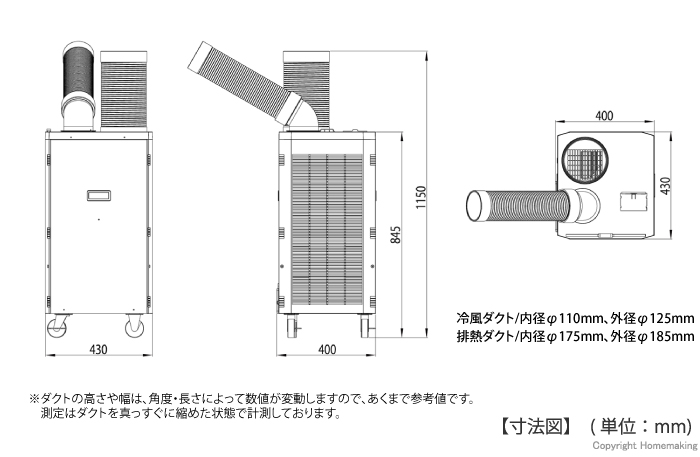 430

400

845

1150

400

430

冷風ダクト/内径φ110mm、外径φ125mm
排熱ダクト/内径φ175mm、外径φ185mm

※ダクトの高さや幅は、角度・長さによって数値が変動しますので、あくまで参考値です。
測定はダクトを真っすぐに縮めた状態で計測しております。

【寸法図】 (単位：mm)

Copyright Homemaking