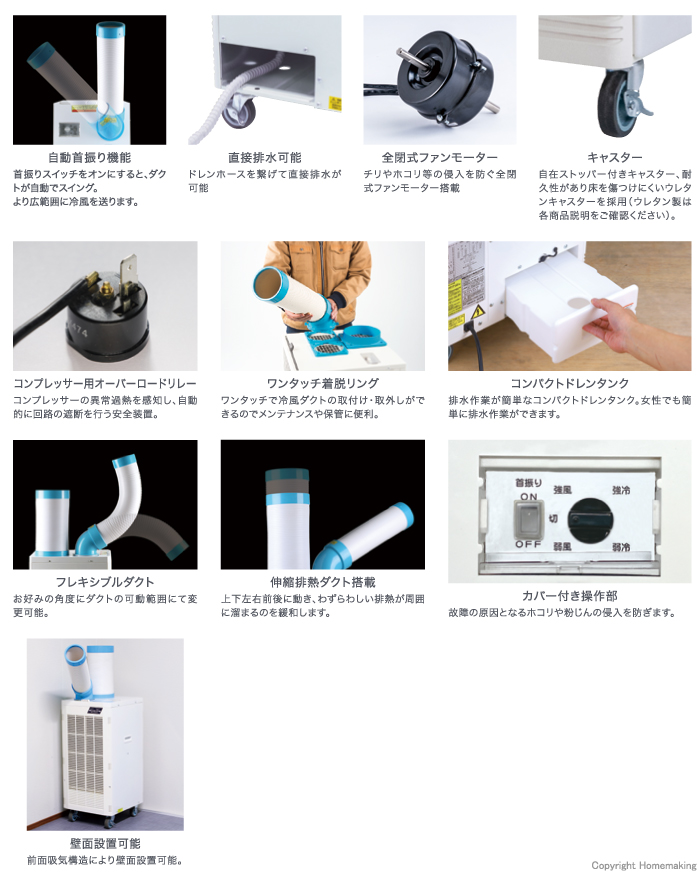 自動首振り機能
首振りスイッチをオンにすると、ダクトが自動でスイング。
より広範囲に冷風を送ります。

直接排水可能
ドレンホースを繋げて直接排水が可能

全閉式ファンモーター
チリやホコリ等の侵入を防ぐ全閉式ファンモーター搭載

キャスター
自在ストッパー付きキャスター、耐久性があり床を傷つけにくいウレタンキャスターを採用(ウレタン製は各商品説明をご確認ください)。

コンプレッサー用オーバーロードリレー
コンプレッサーの異常過熱を感知し、自動的に回路の遮断を行う安全装置。

ワンタッチ着脱リング
ワンタッチで冷風ダクトの取付け・取外しができるのでメンテナンスや保管に便利。

コンパクトドレンタンク
排水作業が簡単なコンパクトドレンタンク。女性でも簡単に排水作業ができます。

フレキシブルダクト
お好みの角度にダクトの可動範囲にて変更可能。

伸縮排熱ダクト搭載
上下左右前後に動き、わずらわしい排熱が周囲に溜まるのを緩和します。

首振り
ON
OFF
強風
切
弱風
強冷
弱冷

カバー付き操作部
故障の原因となるホコリや粉じんの侵入を防ぎます。

壁面設置可能
前面吸気構造により壁面設置可能。

Copyright Homemaking