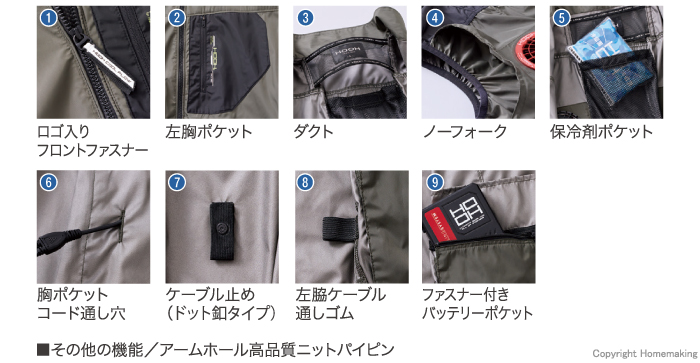 1
ロゴ入り
フロントファスナー

2
左胸ポケット

3
HOOH
ダクト

4
ノーフォーク

5
保冷剤ポケット

6
胸ポケット
コード通し穴

7
ケーブル止め
（ドット釦タイプ）

8
左脇ケーブル
通しゴム

9
ファスナー付き
バッテリーポケット

■その他の機能／アームホール高品質ニットパイピン

Copyright Homemaking