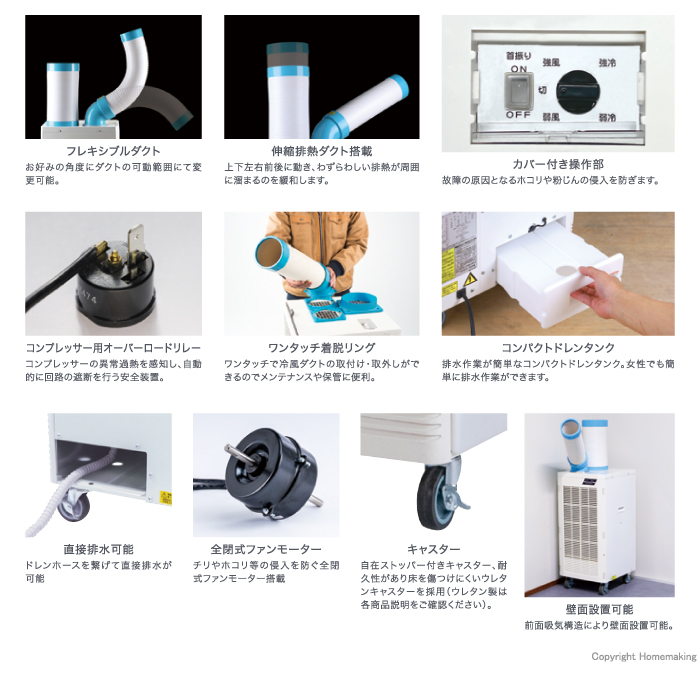 フレキシブルダクト
お好みの角度にダクトの可動範囲にて変更可能。

伸縮排熱ダクト搭載
上下左右前後に動き、わずらわしい排熱が周囲に溜まるのを緩和します。

首振り
ON
OFF
強風
切
弱風
強冷
弱冷

カバー付き操作部
故障の原因となるホコリや粉じんの侵入を防ぎます。

474

コンプレッサー用オーバーロードリレー
コンプレッサーの異常過熱を感知し、自動的に回路の遮断を行う安全装置。

ワンタッチ着脱リング
ワンタッチで冷風ダクトの取付け・取外しができるのでメンテナンスや保管に便利。

コンパクトドレンタンク
排水作業が簡単なコンパクトドレンタンク。女性でも簡単に排水作業ができます。

直接排水可能
ドレンホースを繋げて直接排水が可能

全閉式ファンモーター
チリやホコリ等の侵入を防ぐ全閉式ファンモーター搭載

キャスター
自在ストッパー付きキャスター、耐久性があり床を傷つけにくいウレタンキャスターを採用（ウレタン製は各商品説明をご確認ください）。

壁面設置可能
前面吸気構造により壁面設置可能。

Copyright Homemaking