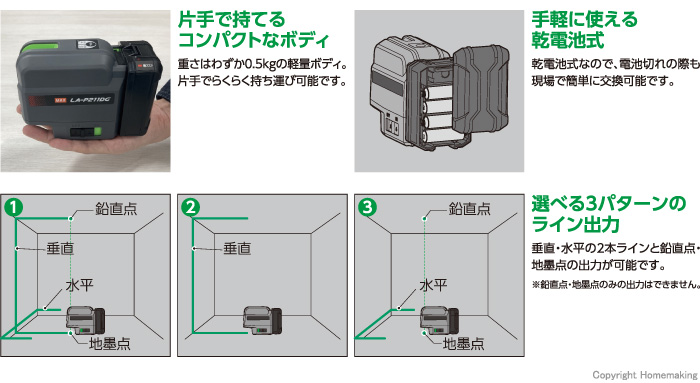 MAX LA-P211DG

片手で持てる
コンパクトなボディ

重さはわずか0.5kgの軽量ボディ。片手でらくらく持ち運び可能です。

手軽に使える
乾電池式

乾電池式なので、電池切れの際も現場で簡単に交換可能です。

1
鉛直点
垂直
水平
地墨点

2
垂直

3
鉛直点
水平
地墨点

選べる3パターンの
ライン出力

垂直・水平の2本ラインと鉛直点・地墨点の出力が可能です。

※鉛直点・地墨点のみの出力はできません。

Copyright Homemaking