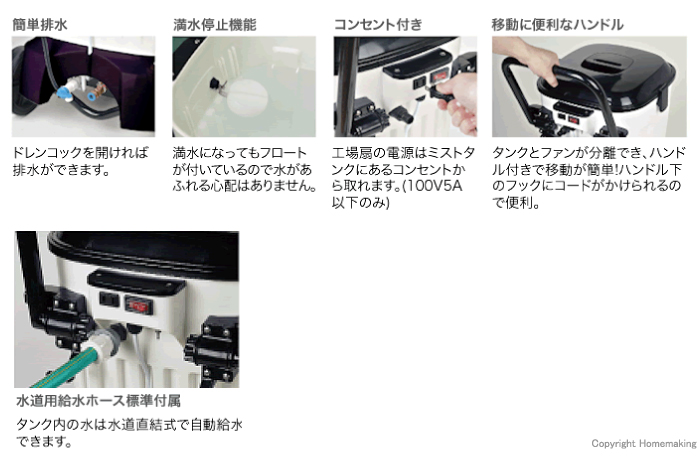 簡単排水

ドレンコックを開ければ排水ができます。

満水停止機能

満水になってもフロートが付いているので水があふれる心配はありません。

コンセント付き

工場扇の電源はミストタンクにあるコンセントから取れます。(100V5A以下のみ)

移動に便利なハンドル

タンクとファンが分離でき、ハンドル付きで移動が簡単!ハンドル下のフックにコードがかけられるので便利。

水道用給水ホース標準付属

タンク内の水は水道直結式で自動給水できます。

Copyright Homemaking