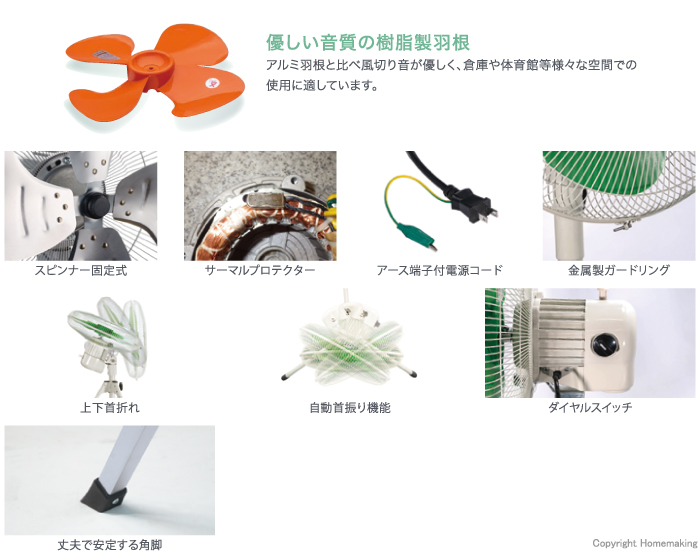 優しい音質の樹脂製羽根

アルミ羽根と比べ風切り音が優しく、倉庫や体育館等様々な空間での使用に適しています。

スピンナー固定式

サーマルプロテクター

アース端子付電源コード

金属製ガードリング

上下首折れ

自動首振り機能

ダイヤルスイッチ

丈夫で安定する角脚

Copyright Homemaking