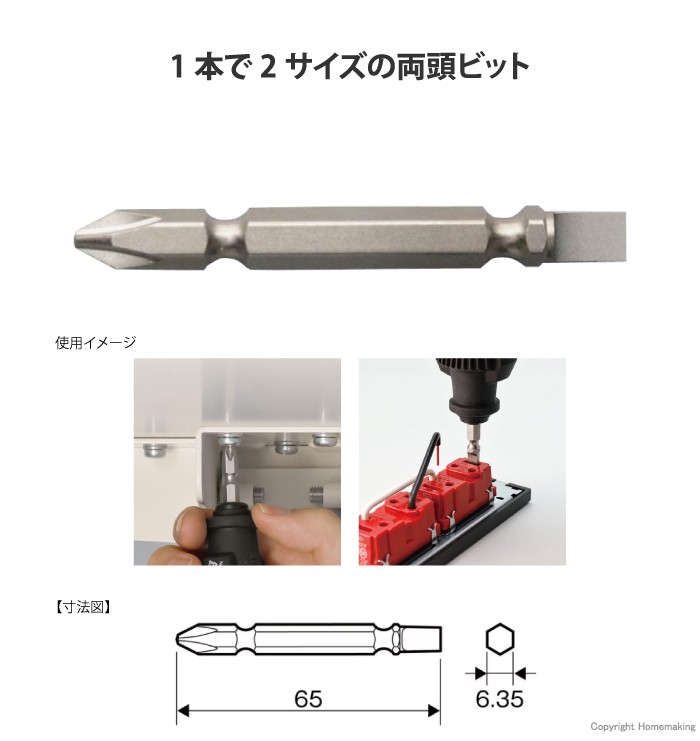 1 本で 2 サイズの両頭ビット

使用イメージ

【寸法図】

65

6.35

Copyright Homemaking