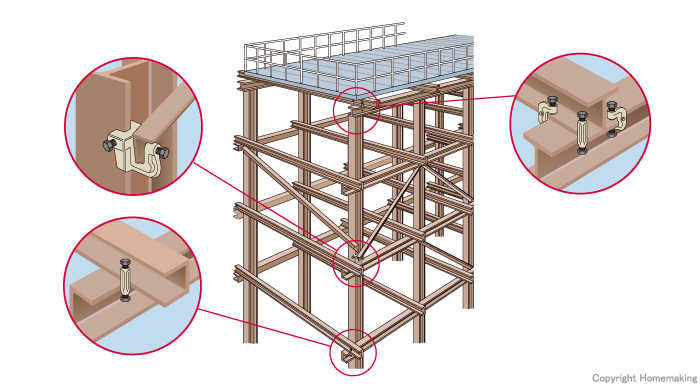 Copyright Homemaking