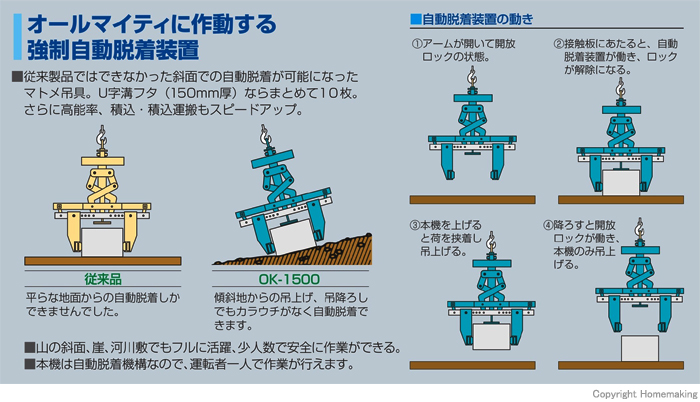 オールマイティに作動する
強制自動脱着装置

■従来製品ではできなかった斜面での自動脱着が可能になったマトメ吊具。U字溝フタ（150mm厚）ならまとめて10枚。さらに高能率、積込・積込運搬もスピードアップ。

従来品
平らな地面からの自動脱着しかできませんでした。

OK-1500
傾斜地からの吊上げ、吊降ろしでもカラウチがなく自動脱着できます。

■山の斜面、崖、河川敷でもフルに活躍、少人数で安全に作業ができる。
■本機は自動脱着機構なので、運転者一人で作業が行えます。

■自動脱着装置の動き

①アームが開いて開放ロックの状態。

②接触板にあたると、自動脱着装置が働き、ロックが解除になる。

③本機を上げると荷を挟着し吊上げる。

④降ろすと開放ロックが働き、本機のみ吊上げる。

Copyright Homemaking