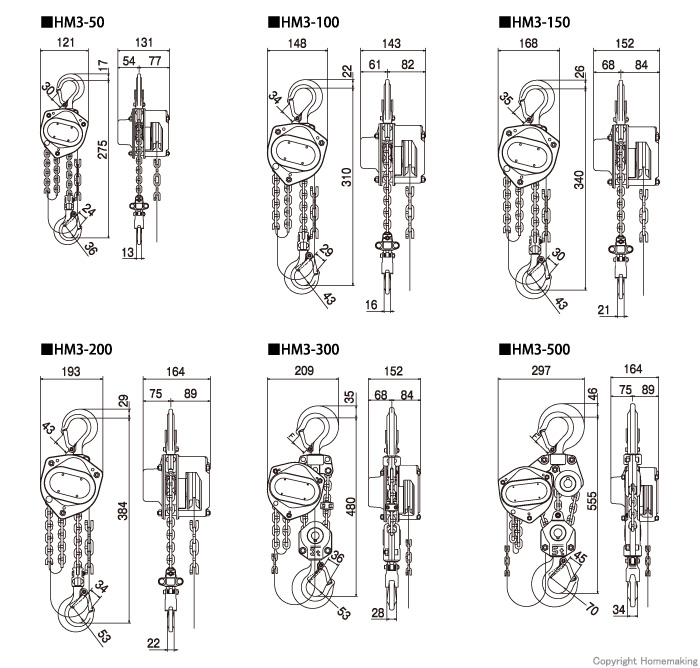 ■HM3-50

121
131
54 77
17
30
275
24
36
13

■HM3-100

148
143
61 82
22
34
310
29
43
16

■HM3-150

168
152
68 84
26
35
340
30
43
21

■HM3-200

193
164
75 89
29
43
384
34
53
22

■HM3-300

209
152
68 84
35
480
36
53
28

■HM3-500

297
164
75 89
46
555
45
70
34

Copyright Homemaking