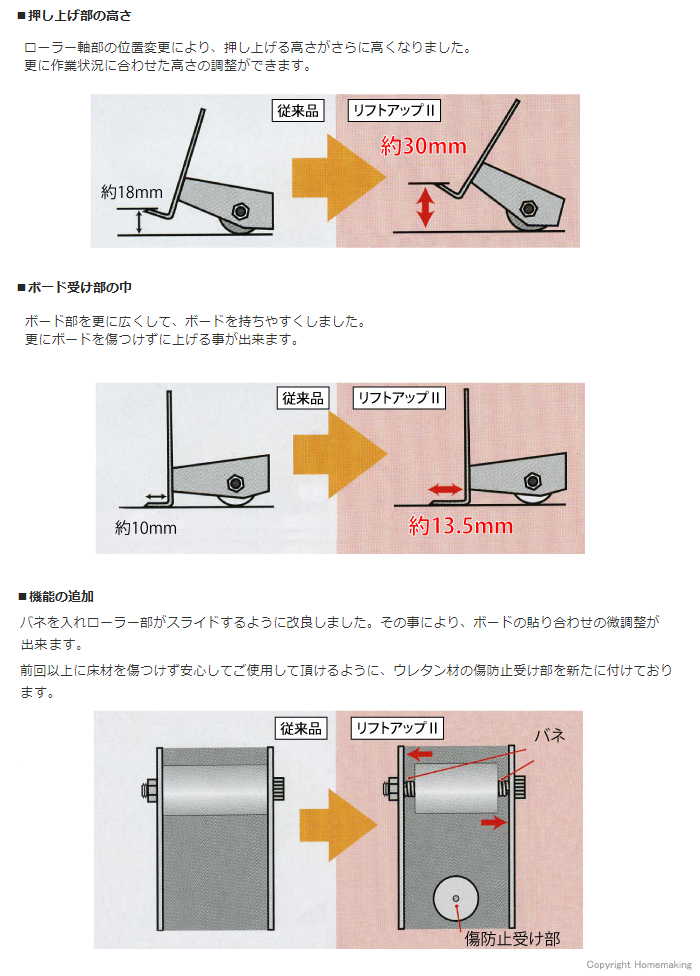 ■押し上げ部の高さ

ローラー軸部の位置変更により、押し上げる高さがさらに高くなりました。
更に作業状況に合わせた高さの調整ができます。

従来品

リフトアップII

約18mm

約30mm

■ボード受け部の巾

ボード部を更に広くして、ボードを持ちやすくしました。
更にボードを傷つけずに上げる事が出来ます。

従来品

リフトアップII

約10mm

約13.5mm

■機能の追加

バネを入れローラー部がスライドするように改良しました。その事により、ボードの貼り合わせの微調整が出来ます。

前回以上に床材を傷つけず安心してご使用して頂けるように、ウレタン材の傷防止受け部を新たに付けております。

従来品

リフトアップII

バネ

傷防止受け部

Copyright Homemaking